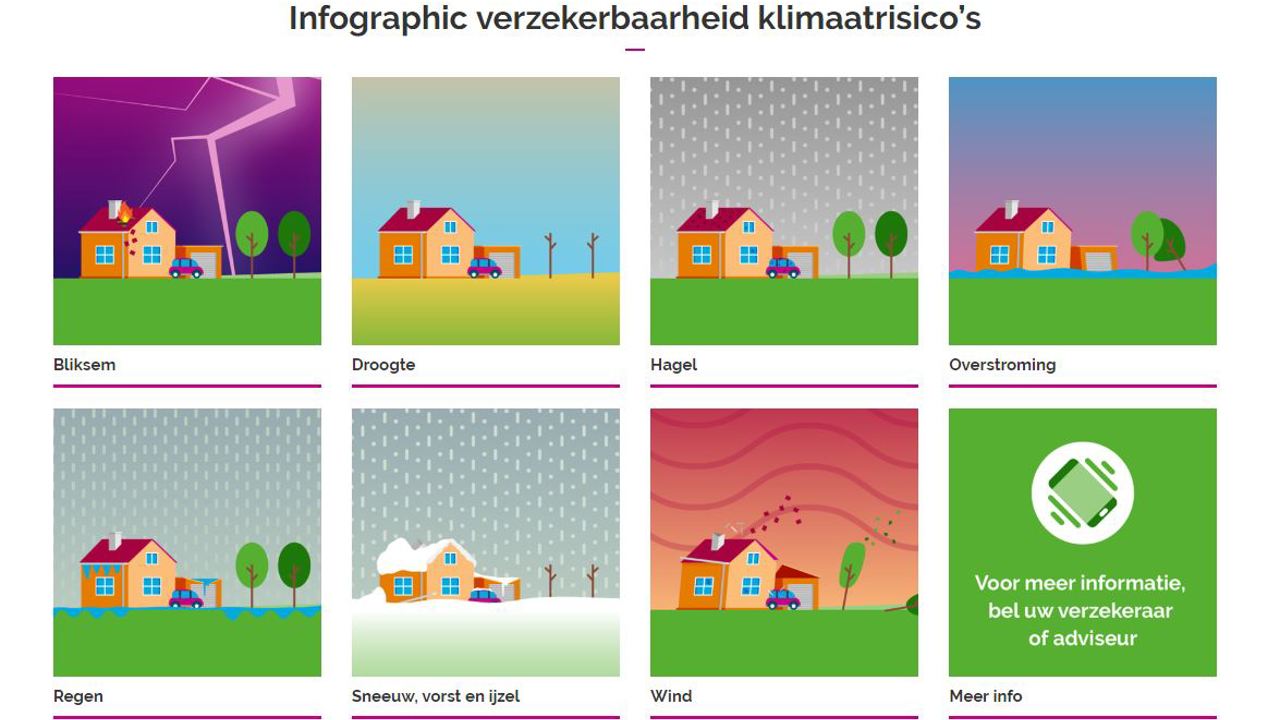 Infographic verzekerbaarheid klimaatrisico's

Bliksem

Droogte

Hagel

Overstroming

Regen

Sneeuw, vorst en ijzel

Wind

Voor meer informatie, bel uw verzekeraar of adviseur

Meer info